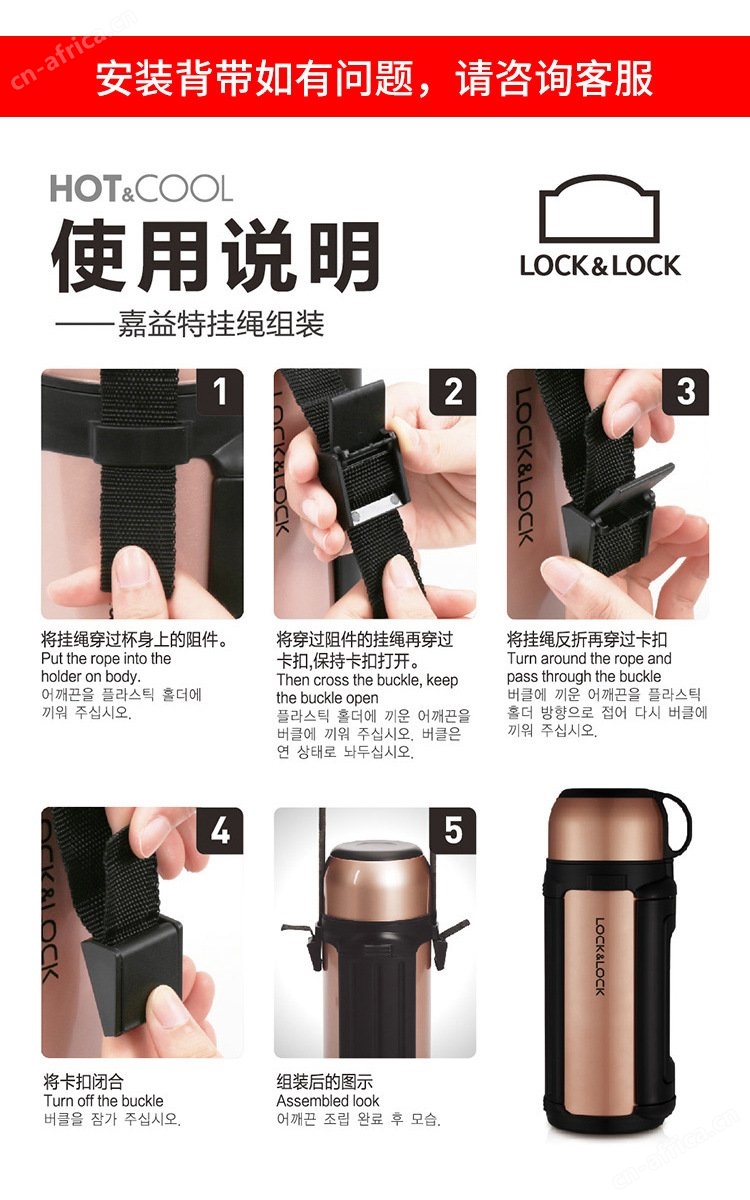 cn-africa.cn

安装背带如有问题，请咨询客服

HOT&COOL
使用说明
——嘉益特挂绳组装

LOCK&LOCK

1

将挂绳穿过杯身上的阻件。
Put the rope into the holder on body.
어깨끈을 플라스틱 홀더에 끼워 주십시오.

2

LOCK&LOCK

将穿过阻件的挂绳再穿过卡扣,保持卡扣打开。
Then cross the buckle, keep the buckle open
플라스틱 홀더에 끼운 어깨끈을 버클에 끼워 주십시오. 버클은 연 상태로 놔두십시오.

3

LOCK&LOCK

将挂绳反折再穿过卡扣
Turn around the rope and pass through the buckle
버클에 끼운 어깨끈을 플라스틱 홀더 방향으로 접어 다시 버클에 끼워 주십시오.

4

LOCK&LOCK

将卡扣闭合
Turn off the buckle
버클을 잠가 주십시오.

5

组装后的图示
Assembled look
어깨끈 조립 완료 후 모습.

LOCK&LOCK

cn-africa.cn