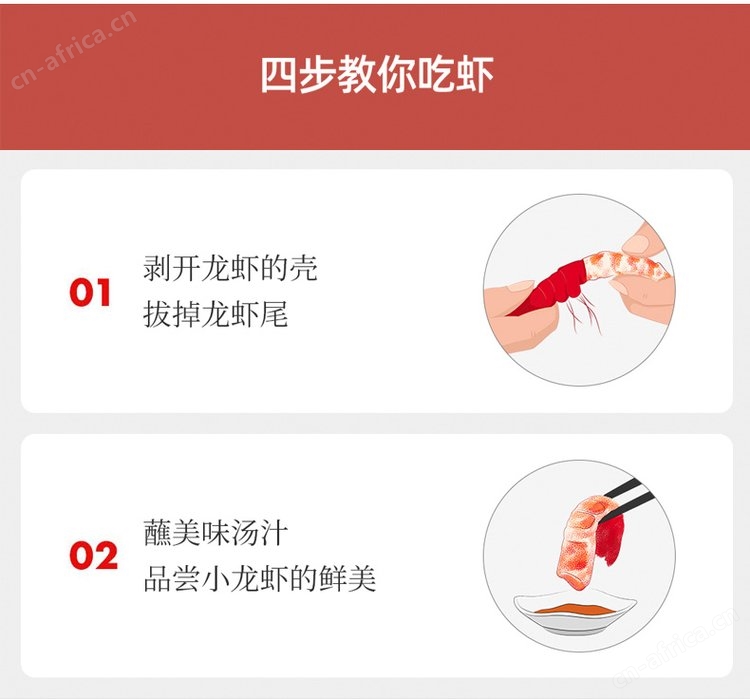 cn-africa.cn

四步教你吃虾

01 剥开龙虾的壳
拔掉龙虾尾

02 蘸美味汤汁
品尝小龙虾的鲜美

cn-africa.cn